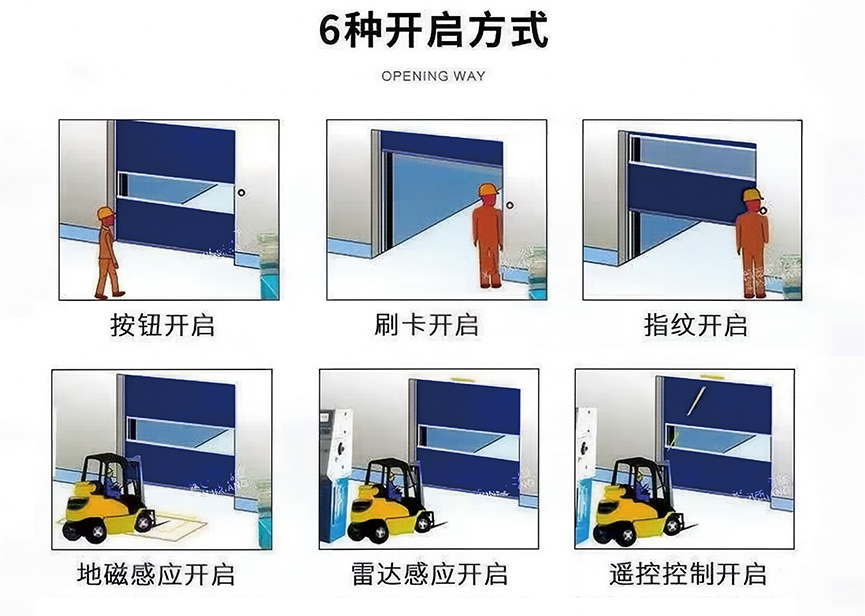 6种开启方式

OPENING WAY

按钮开启

刷卡开启

指纹开启

地磁感应开启

雷达感应开启

遥控控制开启